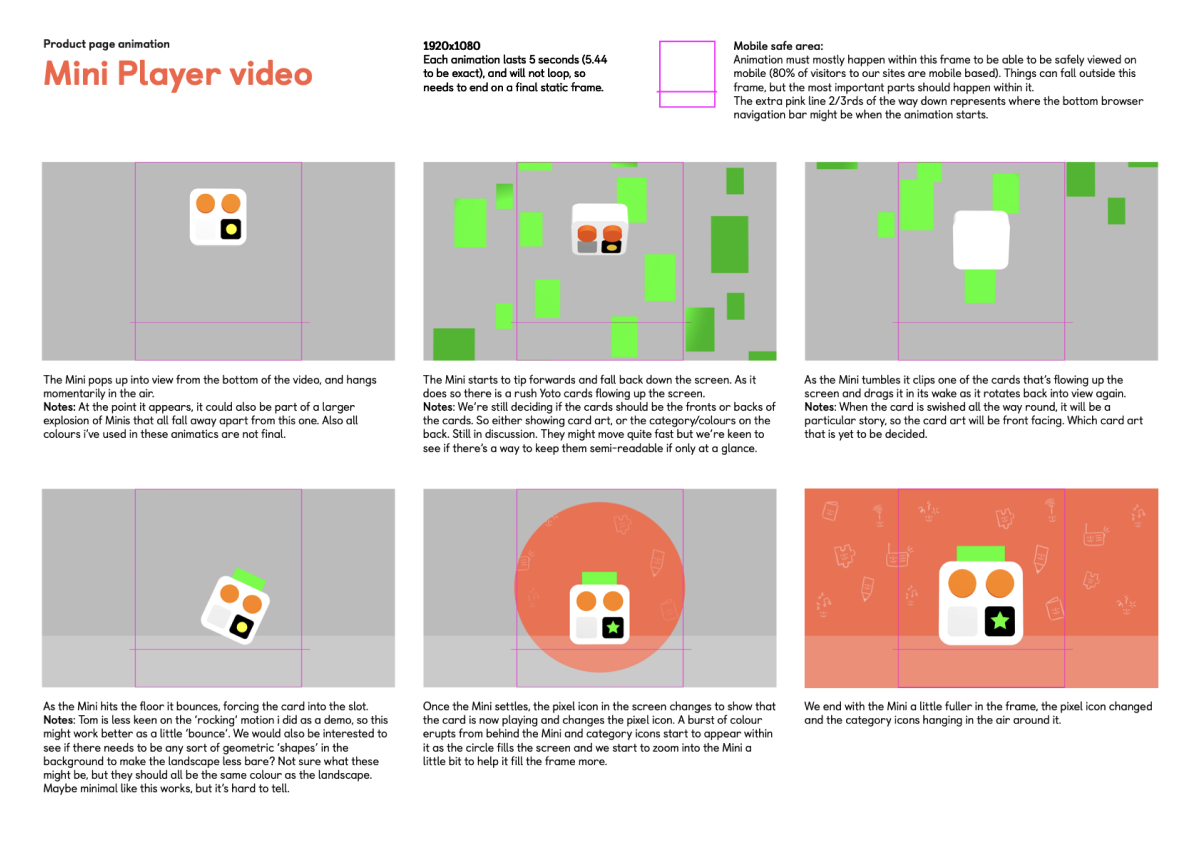 Product page animation

Mini Player video

1920x1080
Each animation lasts 5 seconds (5.44 to be exact), and will not loop, so needs to end on a final static frame.

Mobile safe area:
Animation must mostly happen within this frame to be able to be safely viewed on mobile (80% of visitors to our sites are mobile based). Things can fall outside this frame, but the most important parts should happen within it.
The extra pink line 2/3rds of the way down represents where the bottom browser navigation bar might be when the animation starts.

The Mini pops up into view from the bottom of the video, and hangs momentarily in the air.
Notes: At the point it appears, it could also be part of a larger explosion of Minis that all fall away apart from this one. Also all colours i've used in these animatics are not final.

The Mini starts to tip forwards and fall back down the screen. As it does so there is a rush Yoto cards flowing up the screen.
Notes: We're still deciding if the cards should be the fronts or backs of the cards. So either showing card art, or the category/colours on the back. Still in discussion. They might move quite fast but we're keen to see if there's a way to keep them semi-readable if only at a glance.

As the Mini tumbles it clips one of the cards that's flowing up the screen and drags it in its wake as it rotates back into view again.
Notes: When the card is swished all the way round, it will be a particular story, so the card art will be front facing. Which card art that is yet to be decided.

As the Mini hits the floor it bounces, forcing the card into the slot.
Notes: Tom is less keen on the 'rocking' motion i did as a demo, so this might work better as a little 'bounce'. We would also be interested to see if there needs to be any sort of geometric 'shapes' in the background to make the landscape less bare? Not sure what these might be, but they should all be the same colour as the landscape. Maybe minimal like this works, but it's hard to tell.

Once the Mini settles, the pixel icon in the screen changes to show that the card is now playing and changes the pixel icon. A burst of colour erupts from behind the Mini and category icons start to appear within it as the circle fills the screen and we start to zoom into the Mini a little bit to help it fill the frame more.

We end with the Mini a little fuller in the frame, the pixel icon changed and the category icons hanging in the air around it.